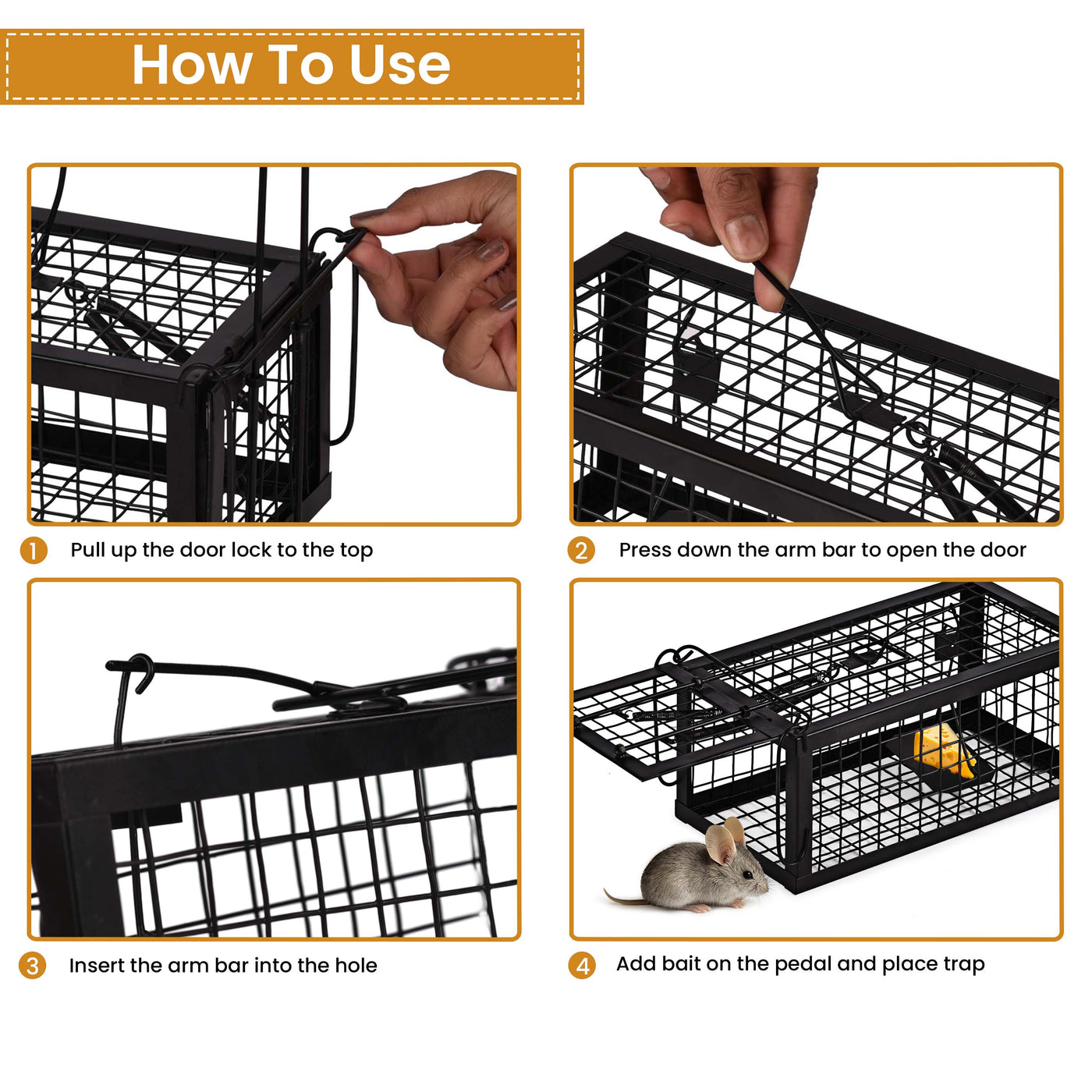 How To Use

1 Pull up the door lock to the top

2 Press down the arm bar to open the door

3 Insert the arm bar into the hole

4 Add bait on the pedal and place trap