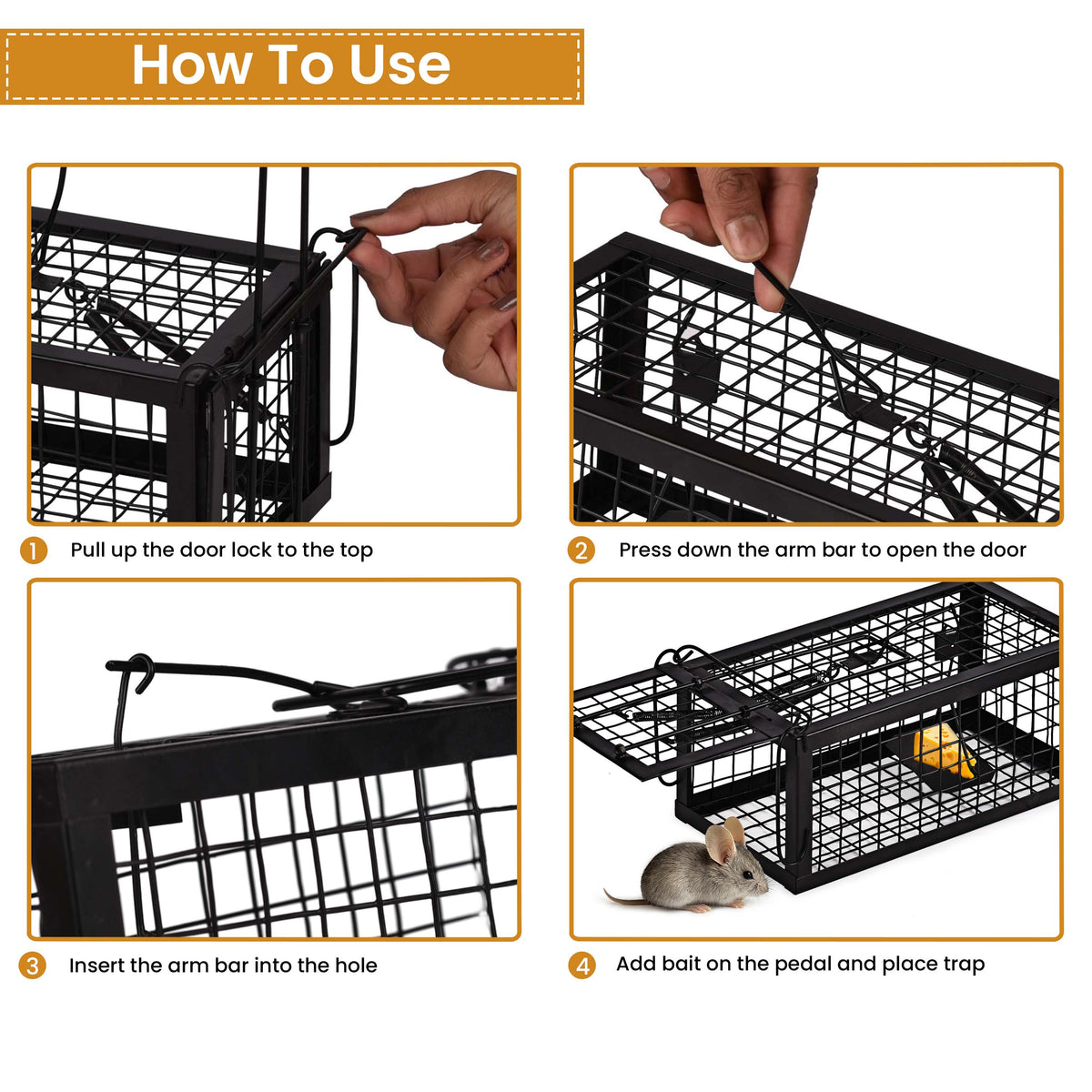 How To Use

1 Pull up the door lock to the top

2 Press down the arm bar to open the door

3 Insert the arm bar into the hole

4 Add bait on the pedal and place trap