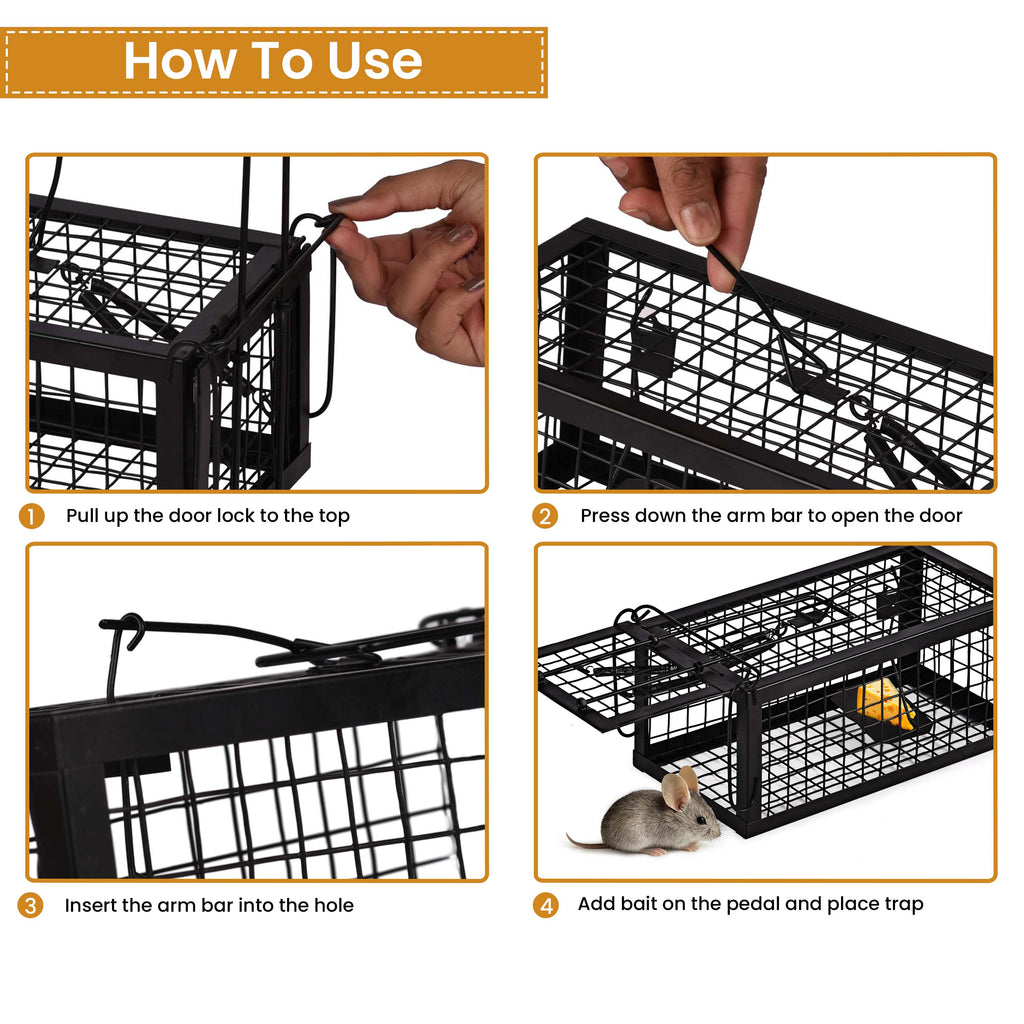 How To Use

1 Pull up the door lock to the top

2 Press down the arm bar to open the door

3 Insert the arm bar into the hole

4 Add bait on the pedal and place trap