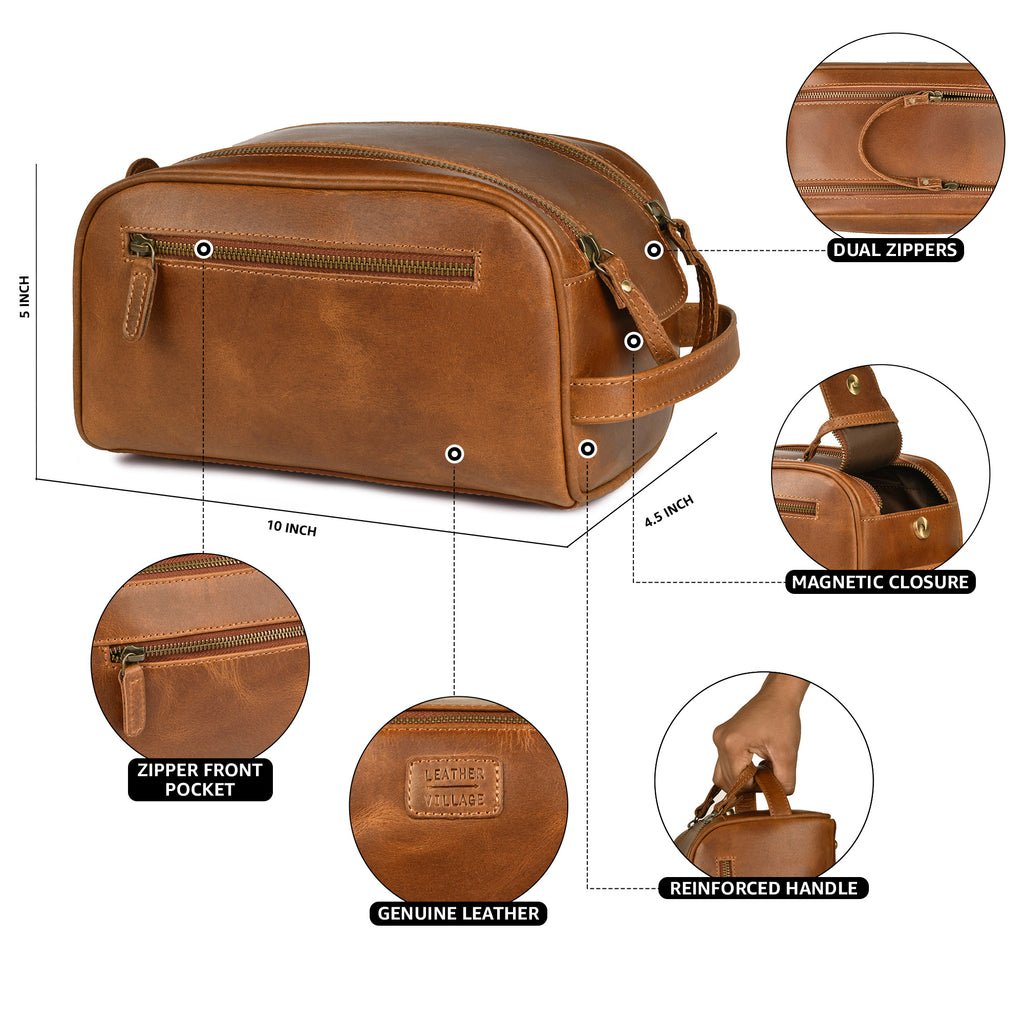 5 INCH

10 INCH

4.5 INCH

DUAL ZIPPERS

MAGNETIC CLOSURE

ZIPPER FRONT POCKET

LEATHER VILLAGE

GENUINE LEATHER

REINFORCED HANDLE