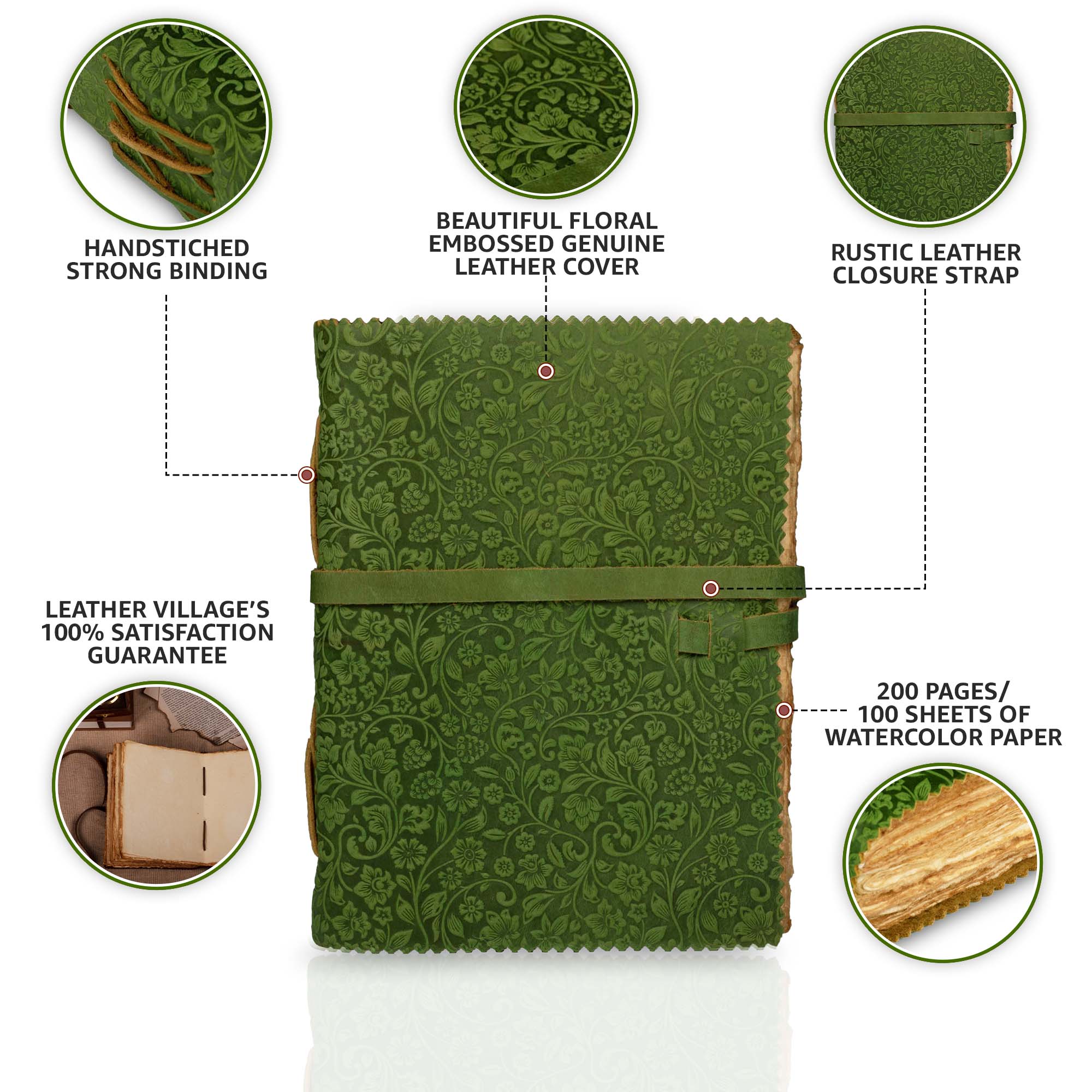 HANDSTICHED STRONG BINDING

BEAUTIFUL FLORAL EMBOSSED GENUINE LEATHER COVER

RUSTIC LEATHER CLOSURE STRAP

LEATHER VILLAGE'S 100% SATISFACTION GUARANTEE

200 PAGES/ 100 SHEETS OF WATERCOLOR PAPER